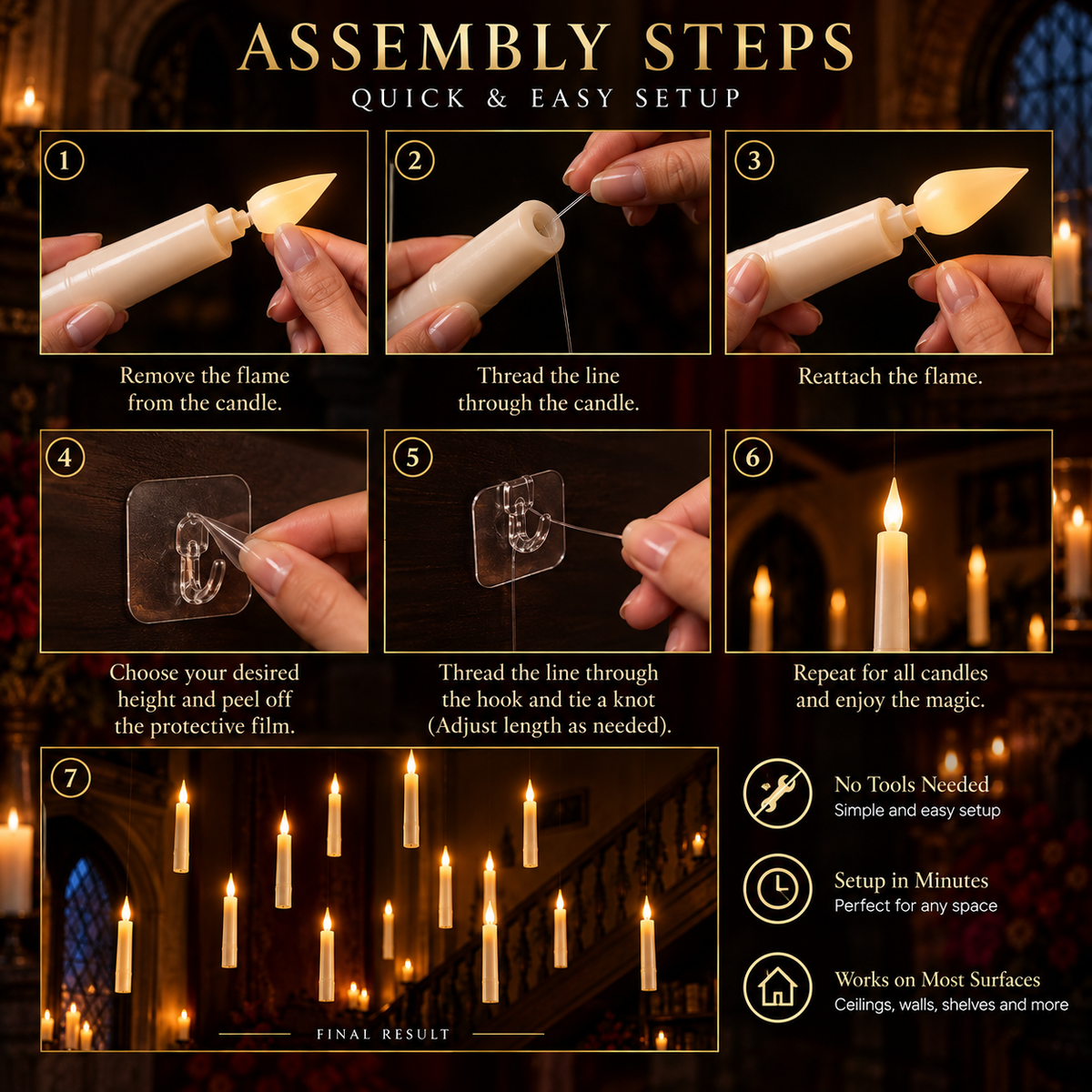 ASSEMBLY STEPS
QUICK & EASY SETUP

1

Remove the flame from the candle.

2

Thread the line through the candle.

3

Reattach the flame.

4

Choose your desired height and peel off the protective film.

5

Thread the line through the hook and tie a knot (Adjust length as needed).

6

Repeat for all candles and enjoy the magic.

7

FINAL RESULT

No Tools Needed
Simple and easy setup

Setup in Minutes
Perfect for any space

Works on Most Surfaces
Ceilings, walls, shelves and more